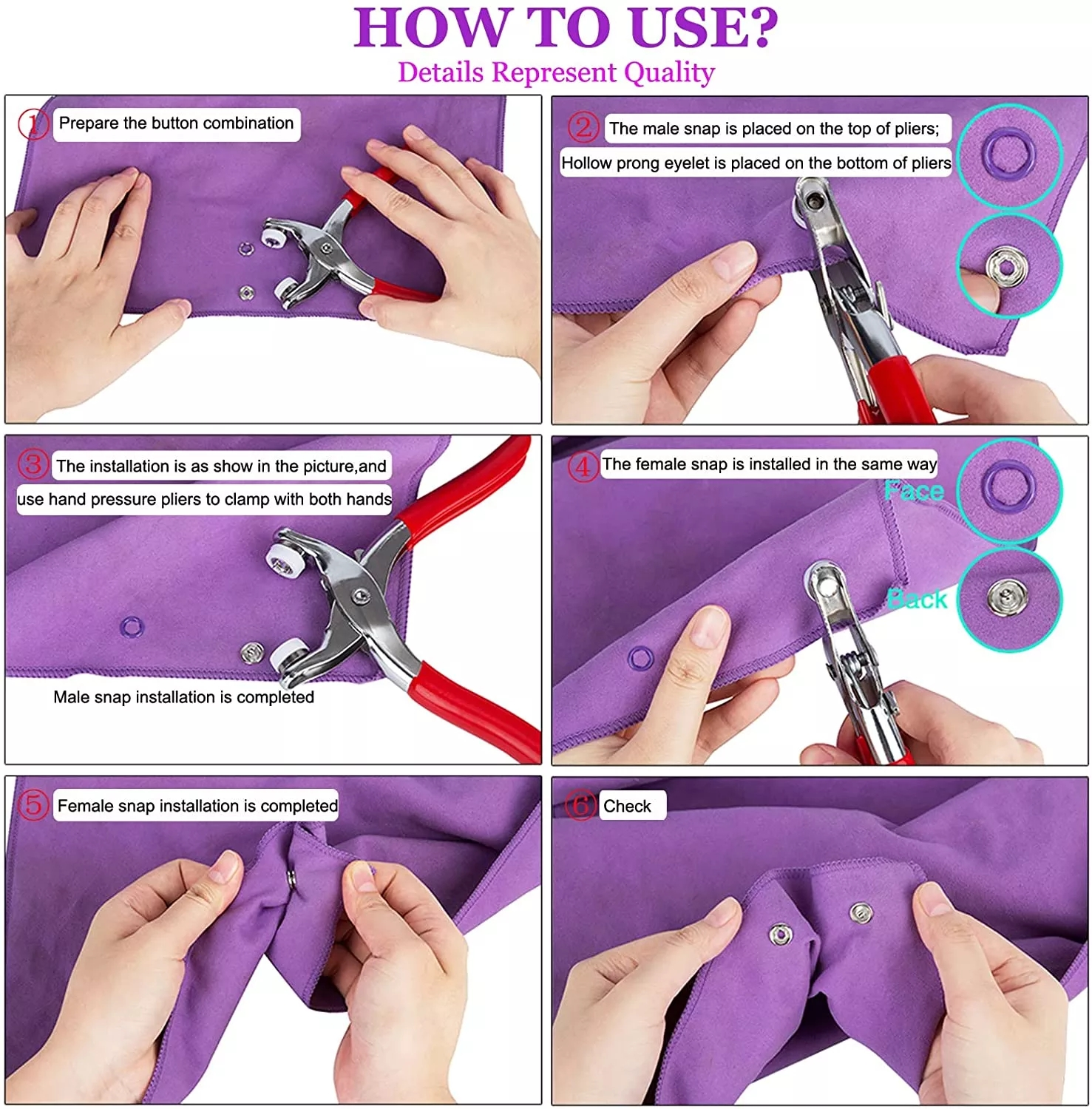 HOW TO USE?
Details Represent Quality

① Prepare the button combination

② The male snap is placed on the top of pliers;
Hollow prong eyelet is placed on the bottom of pliers

③ The installation is as show in the picture,and use hand pressure pliers to clamp with both hands

Male snap installation is completed

④ The female snap is installed in the same way

Face

Back

⑤ Female snap installation is completed

⑥ Check