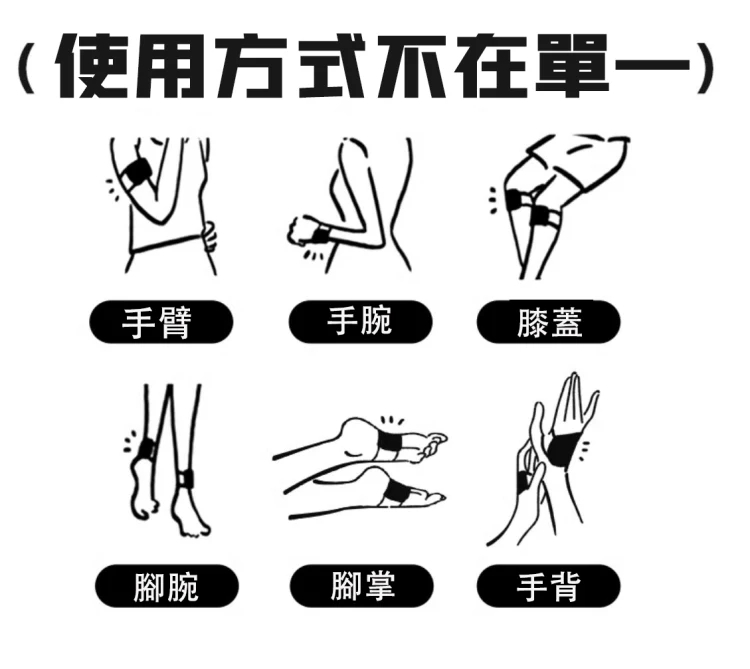 （使用方式不在單一）

手臂

手腕

膝蓋

腳腕

腳掌

手背