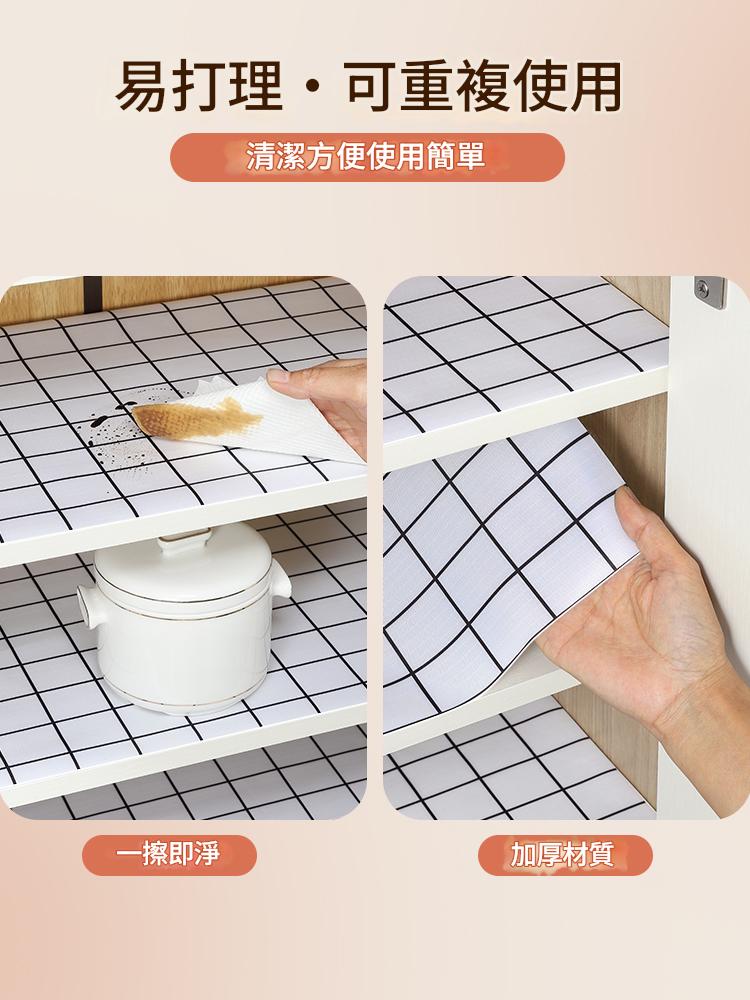 易打理・可重複使用

清潔方便使用簡單

一擦即淨

加厚材質